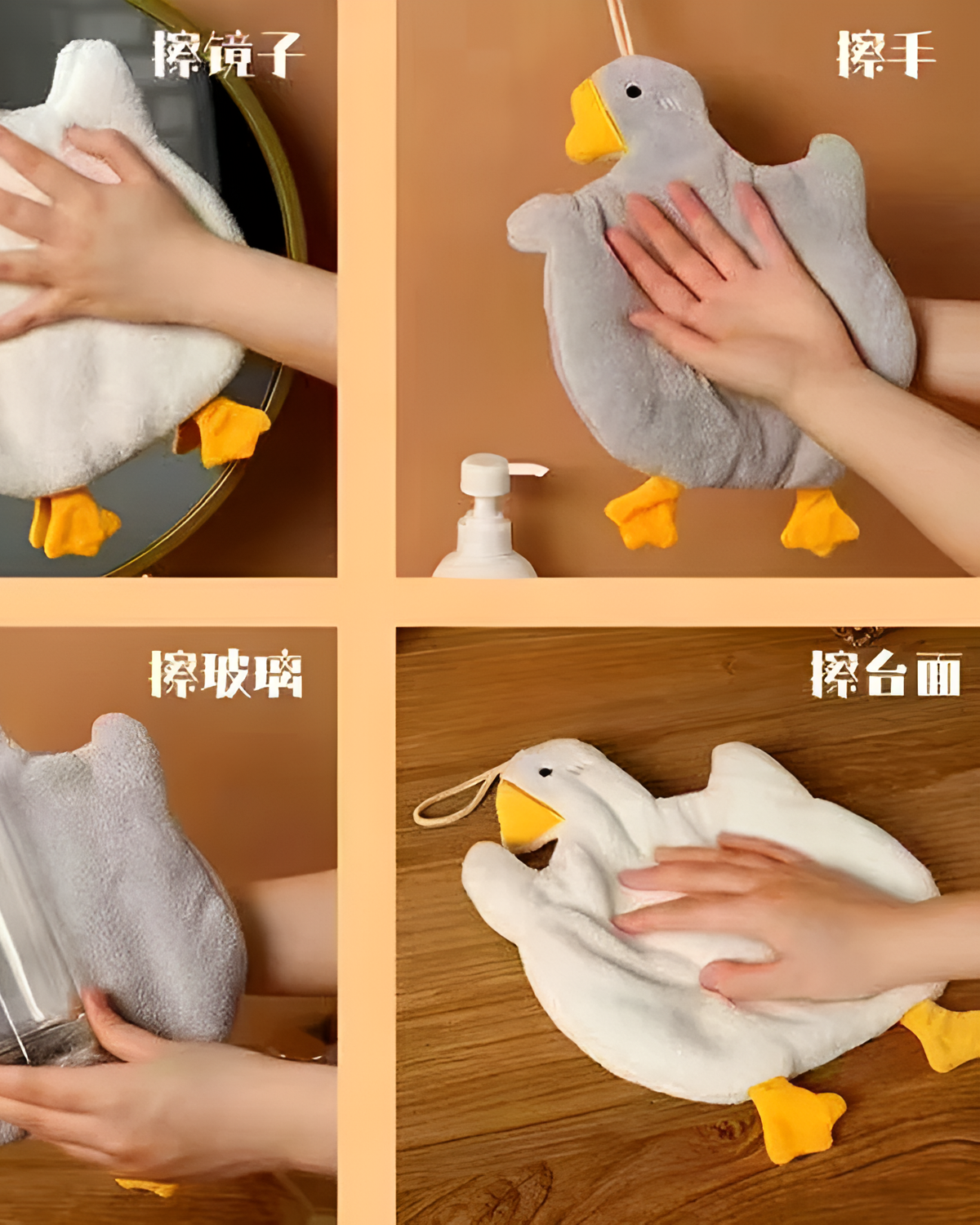 擦镜子

擦手

擦玻璃

擦台面