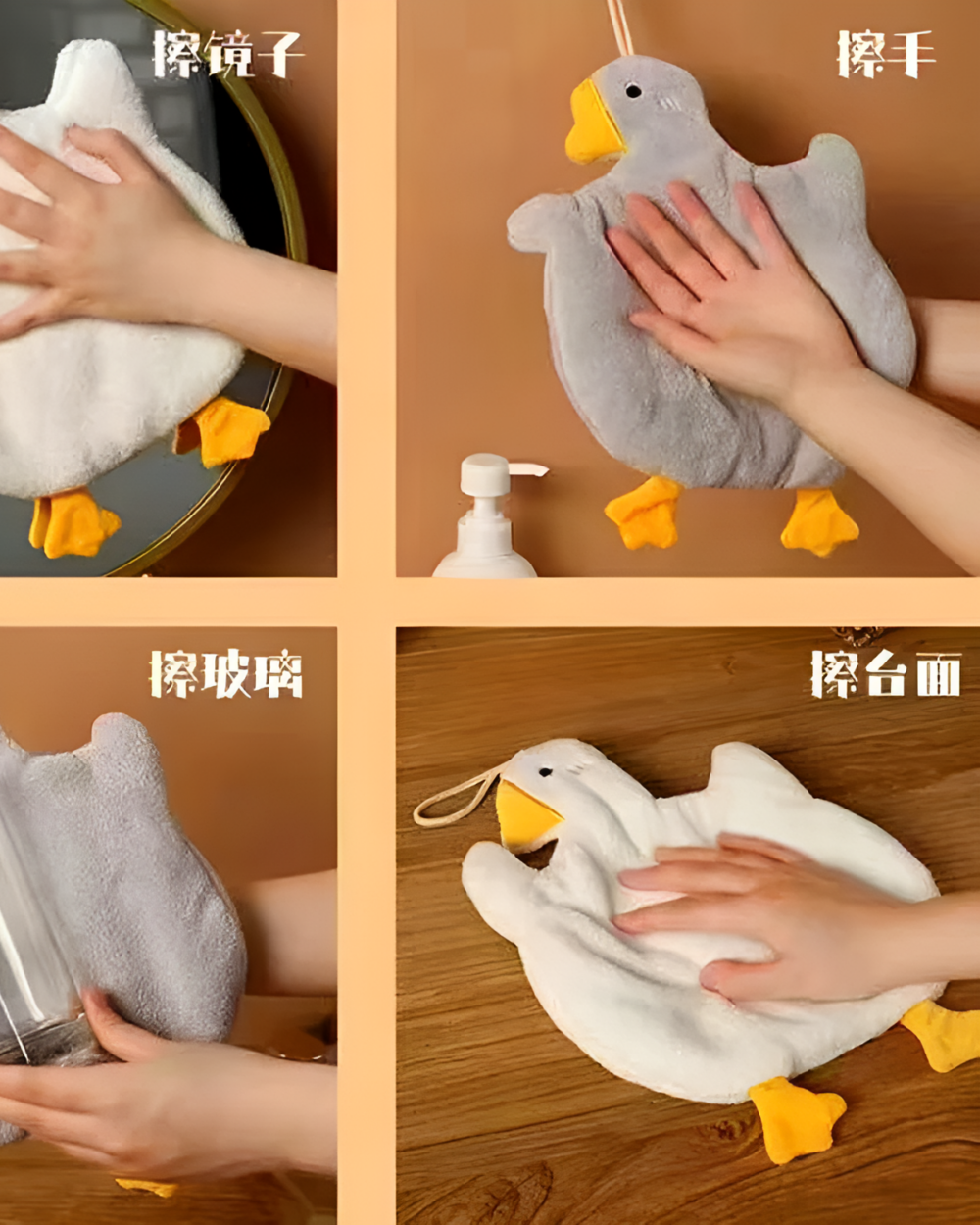 擦镜子

擦手

擦玻璃

擦台面